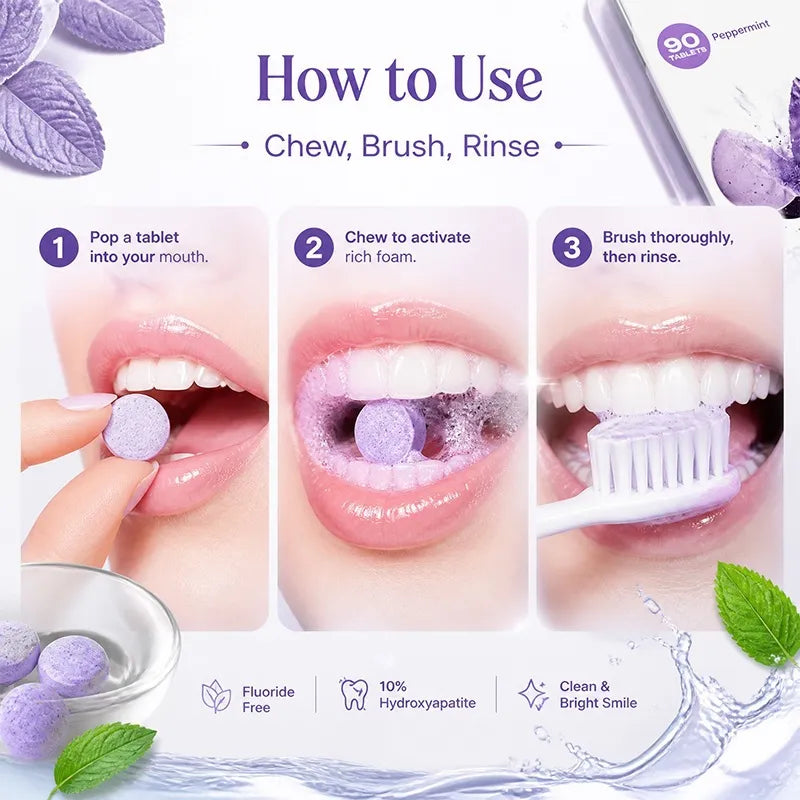 90 TABLETS Peppermint

How to Use

Chew, Brush, Rinse

1 Pop a tablet into your mouth.

2 Chew to activate rich foam.

3 Brush thoroughly, then rinse.

Fluoride Free

10% Hydroxyapatite

Clean & Bright Smile